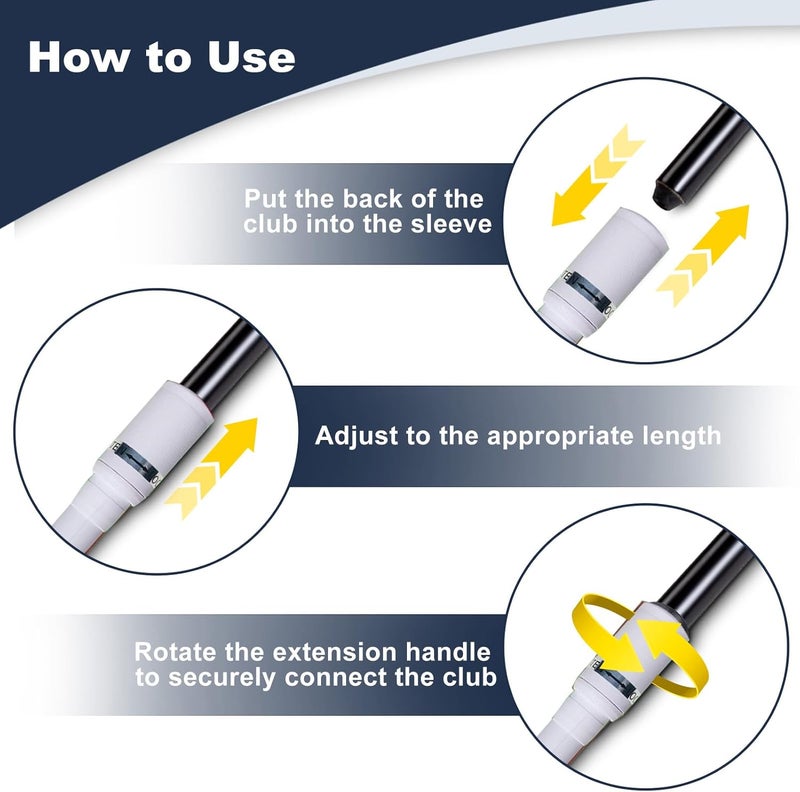 How to Use

Put the back of the club into the sleeve

Adjust to the appropriate length

Rotate the extension handle to securely connect the club